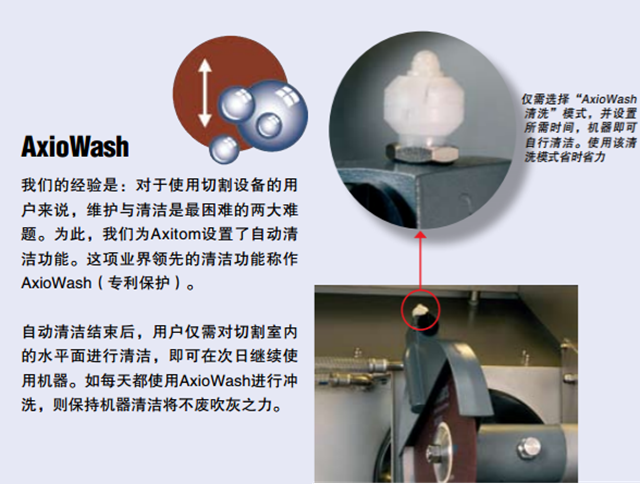 AxioWash

我们的经验是：对于使用切割设备的用户来说，维护与清洁是最困难的两大难题。为此，我们为Axitom设置了自动清洁功能。这项业界领先的清洁功能称作AxioWash（专利保护）。

自动清洁结束后，用户仅需对切割室内的水平面进行清洁，即可在次日继续使用机器。如每天都使用AxioWash进行冲洗，则保持机器清洁将不废吹灰之力。

仅需选择“AxioWash清洗”模式，并设置所需时间，机器即可自行清洁。使用该清洗模式省时省力